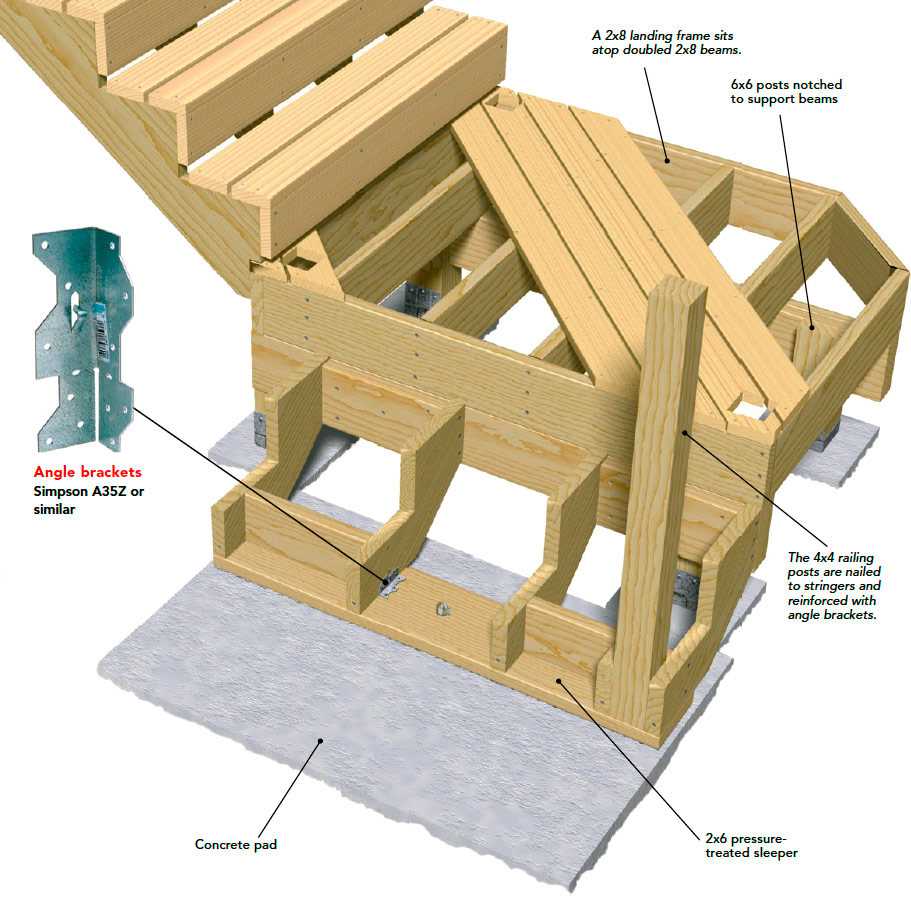 A 2x8 landing frame sits atop doubled 2x8 beams.

6x6 posts notched to support beams

Angle brackets
Simpson A35Z or similar

The 4x4 railing posts are nailed to stringers and reinforced with angle brackets.

Concrete pad

2x6 pressure-treated sleeper