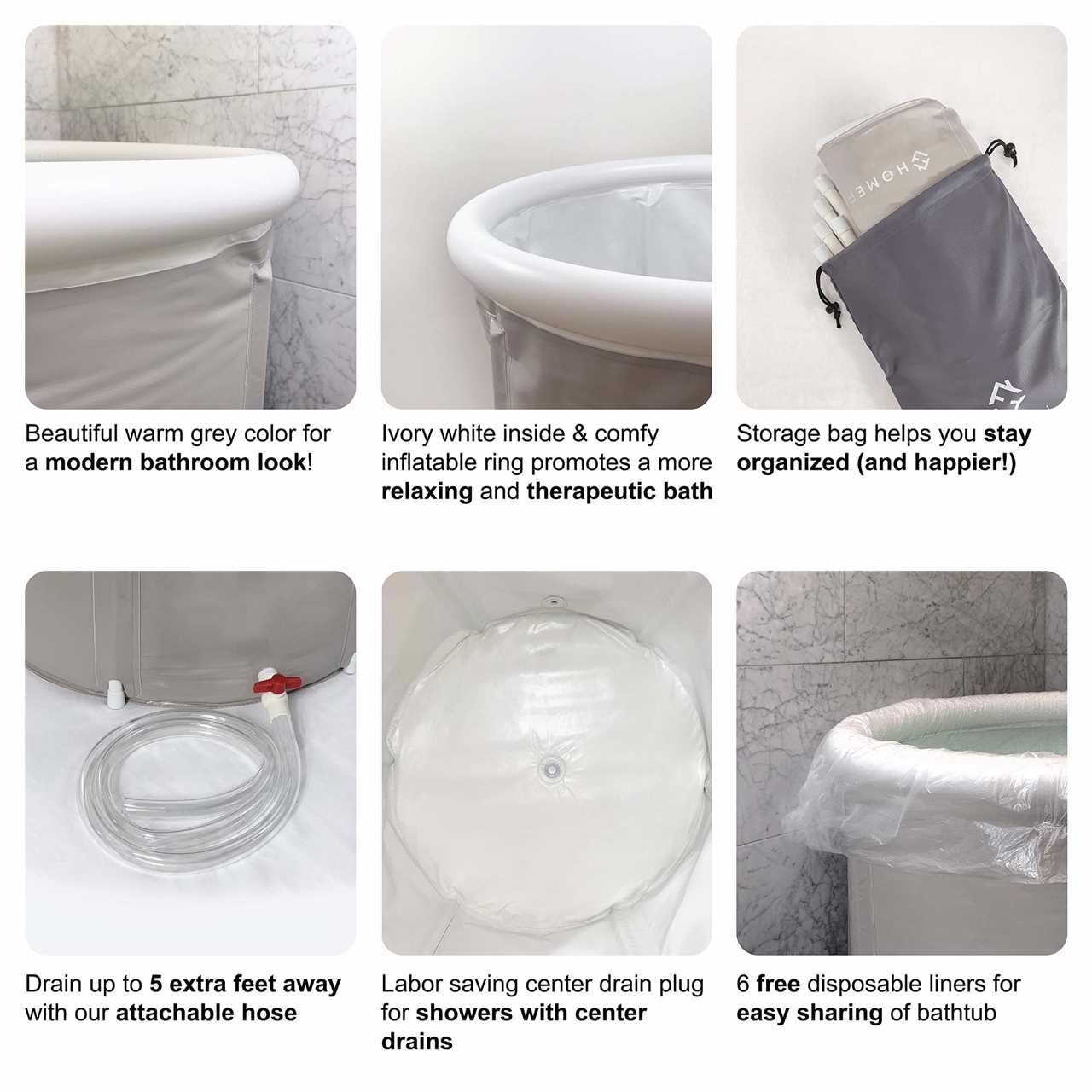 Beautiful warm grey color for a modern bathroom look!

Ivory white inside & comfy inflatable ring promotes a more relaxing and therapeutic bath

HOMEF

Storage bag helps you stay organized (and happier!)

Drain up to 5 extra feet away with our attachable hose

Labor saving center drain plug for showers with center drains

6 free disposable liners for easy sharing of bathtub